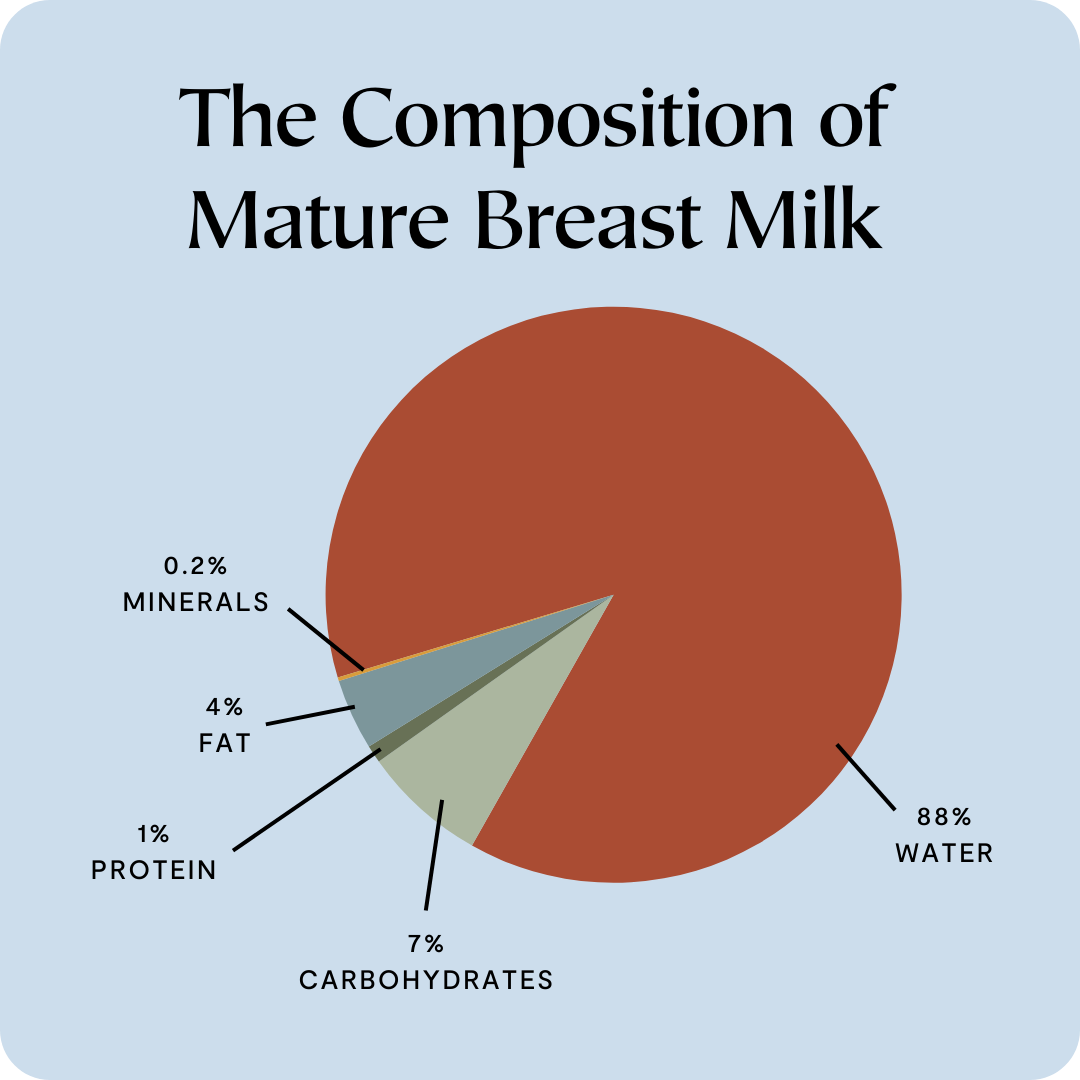 The Composition of Mature Breast Milk

0.2%
MINERALS

4%
FAT

1%
PROTEIN

7%
CARBOHYDRATES

88%
WATER