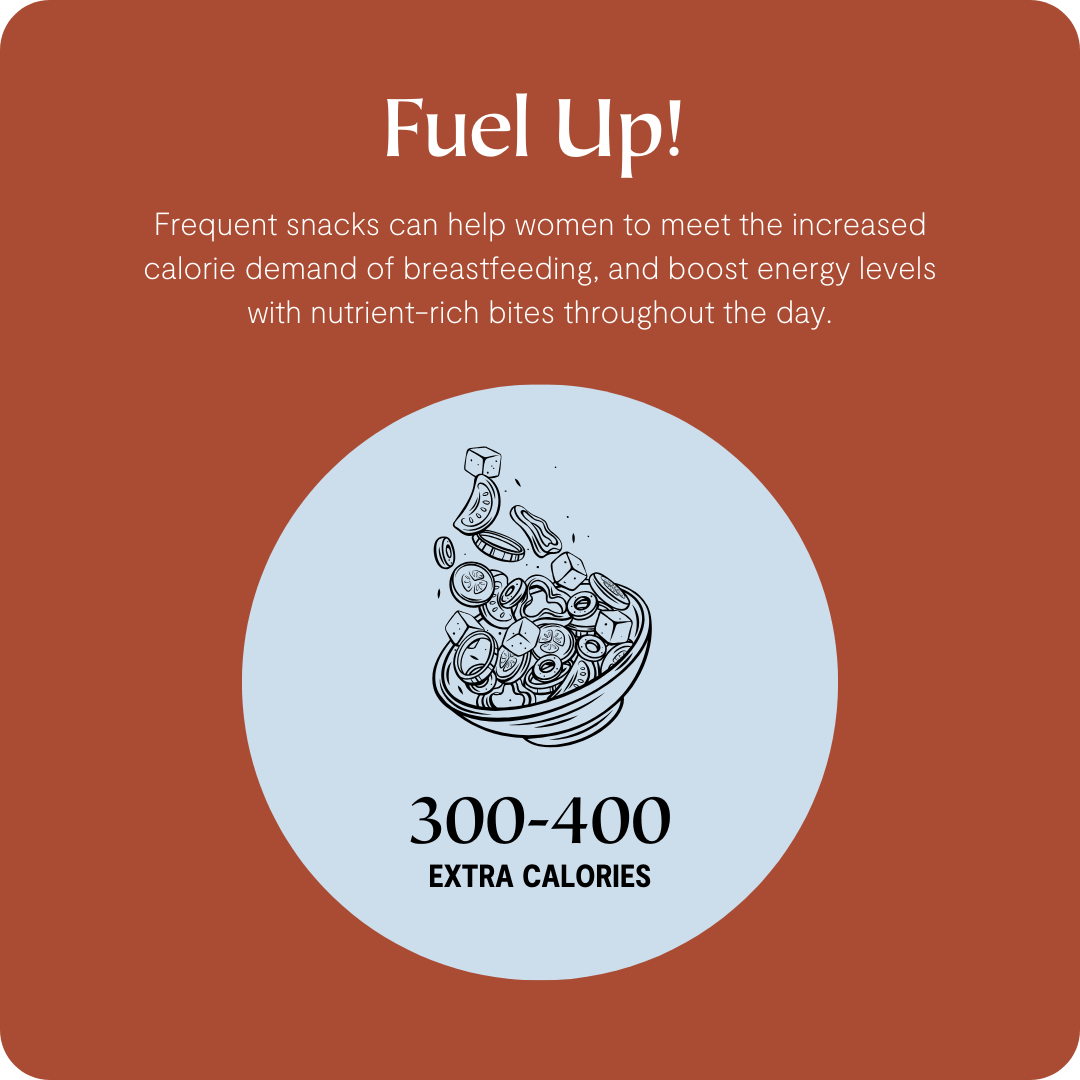 Fuel Up!

Frequent snacks can help women to meet the increased calorie demand of breastfeeding, and boost energy levels with nutrient-rich bites throughout the day.

300-400
EXTRA CALORIES