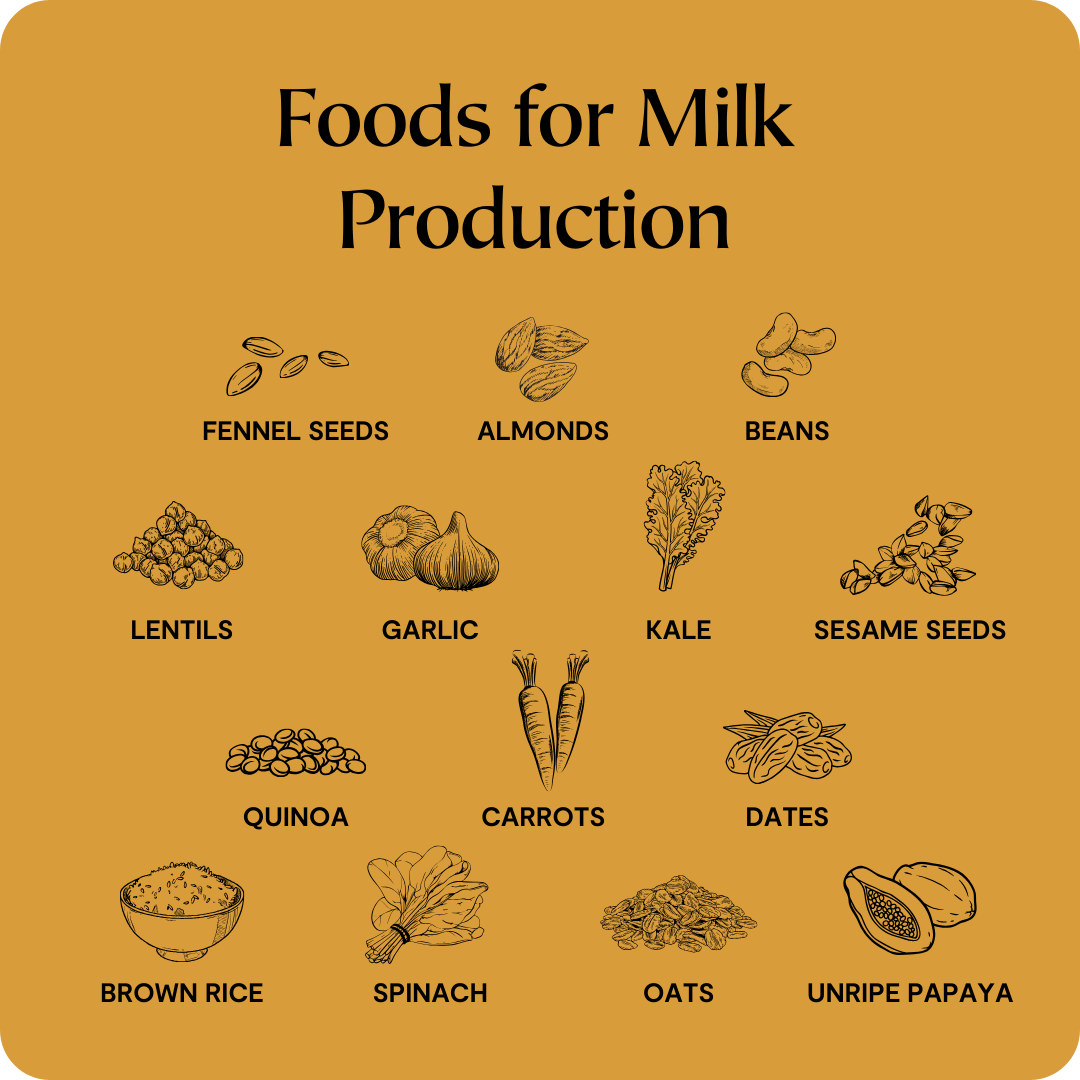 Foods for Milk Production

FENNEL SEEDS
ALMONDS
BEANS

LENTILS
GARLIC
KALE
SESAME SEEDS

QUINOA
CARROTS
DATES

BROWN RICE
SPINACH
OATS
UNRIPE PAPAYA